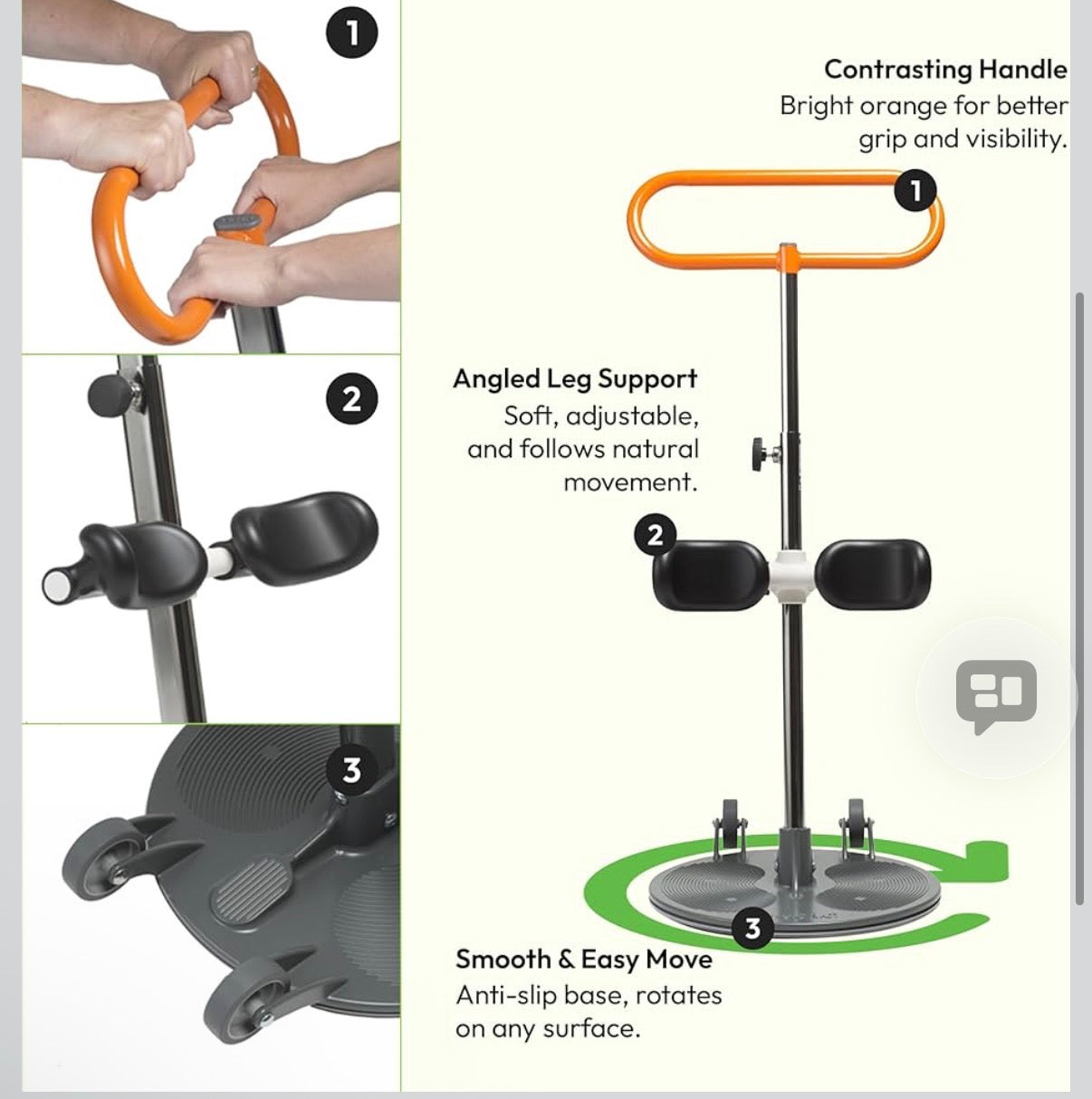 1

2

3

Contrasting Handle
Bright orange for better grip and visibility.

1

Angled Leg Support
Soft, adjustable, and follows natural movement.

2

3

Smooth & Easy Move
Anti-slip base, rotates on any surface.